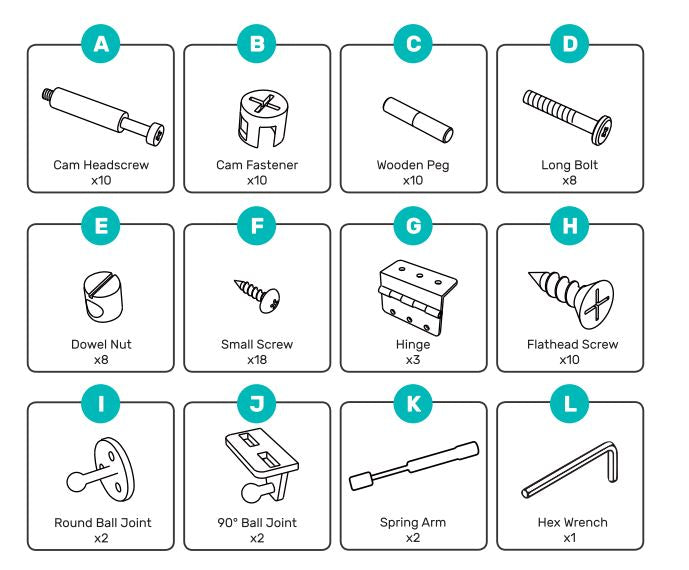 A
Cam Headscrew
x10

B
Cam Fastener
x10

C
Wooden Peg
x10

D
Long Bolt
x8

E
Dowel Nut
x8

F
Small Screw
x18

G
Hinge
x3

H
Flathead Screw
x10

I
Round Ball Joint
x2

J
90° Ball Joint
x2

K
Spring Arm
x2

L
Hex Wrench
x1